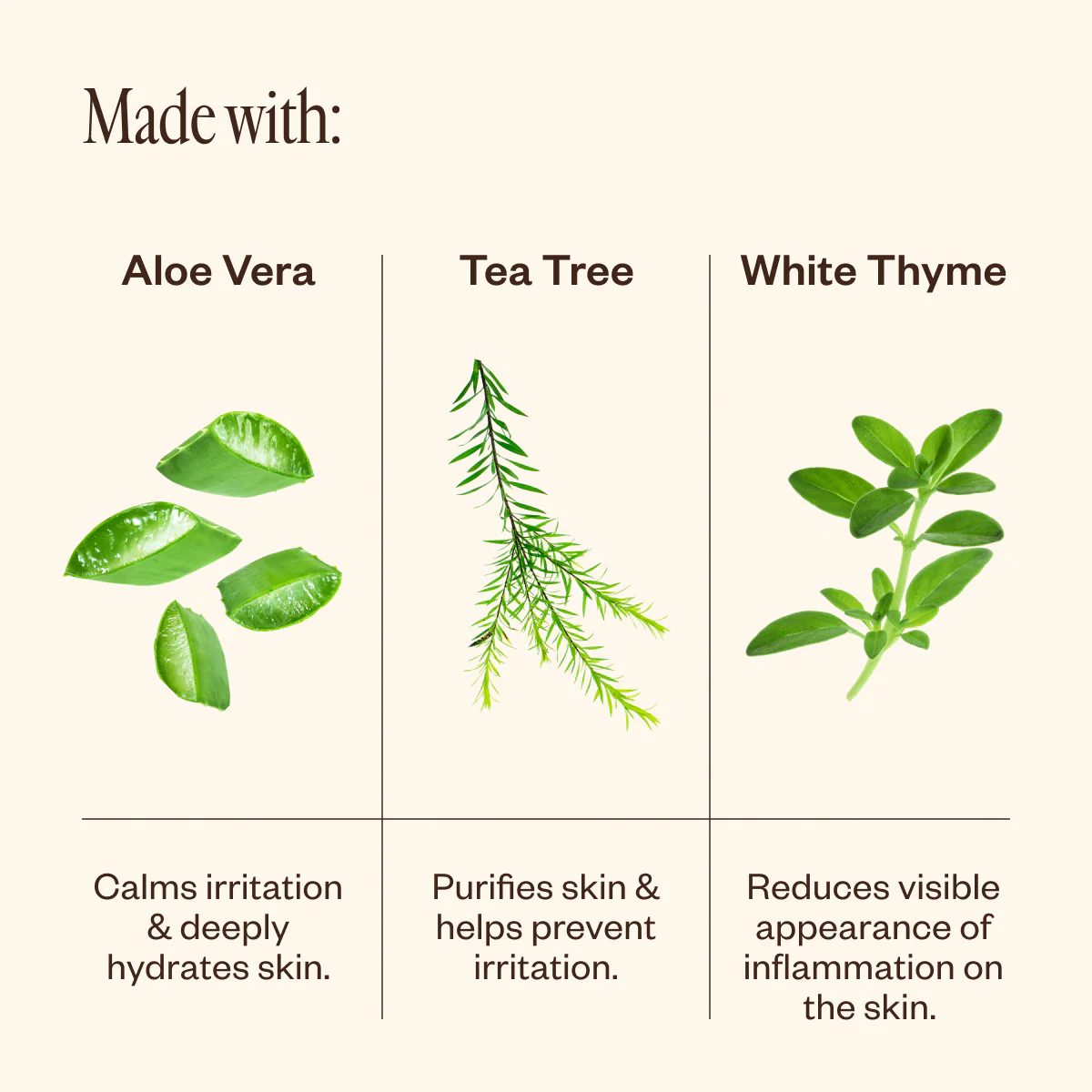 Made with:

| Aloe Vera | Tea Tree | White Thyme |
|---|---|---|
| Calms irritation & deeply hydrates skin. | Purifies skin & helps prevent irritation. | Reduces visible appearance of inflammation on the skin. |