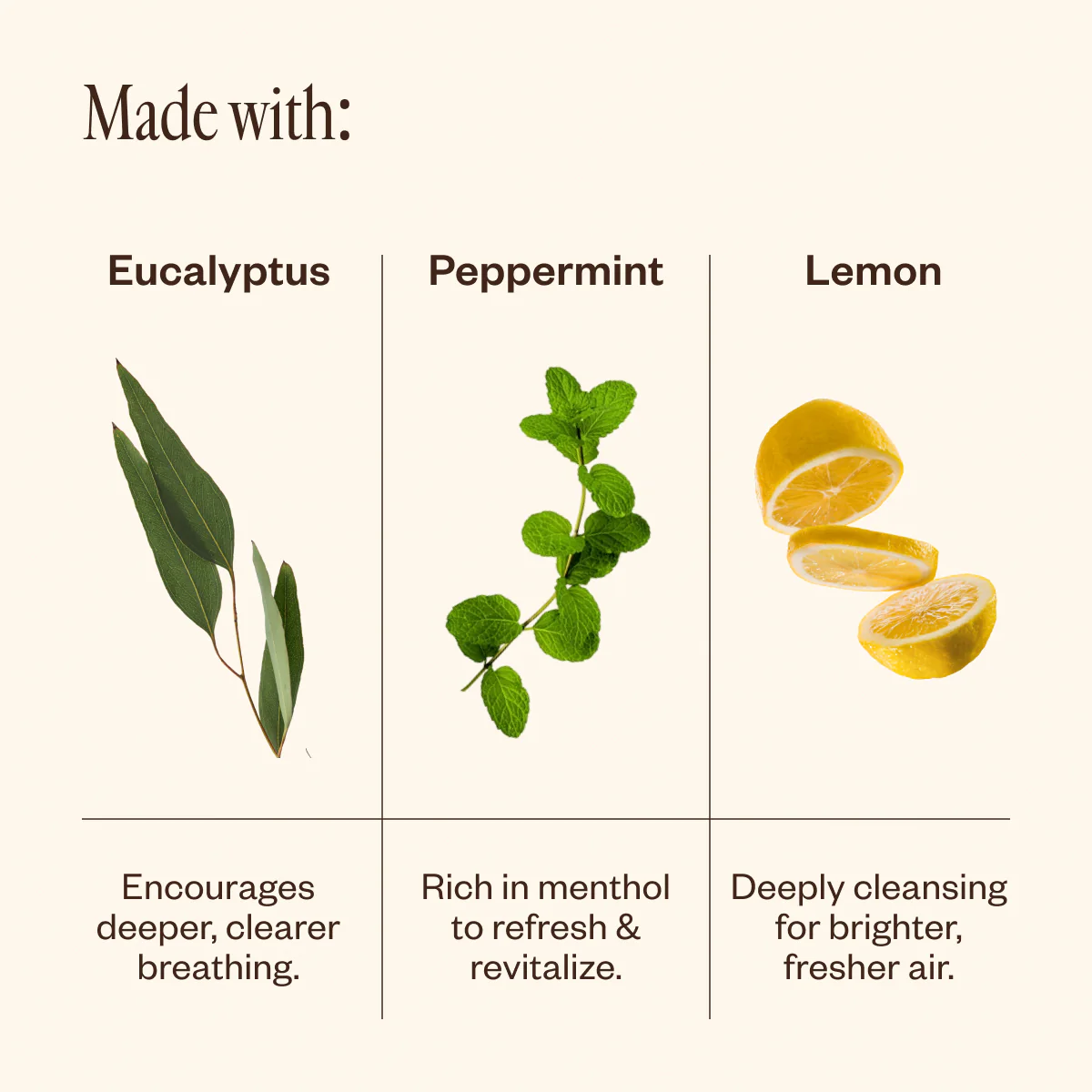 Made with:

| Eucalyptus | Peppermint | Lemon |
|---|---|---|
| Encourages deeper, clearer breathing. | Rich in menthol to refresh & revitalize. | Deeply cleansing for brighter, fresher air. |