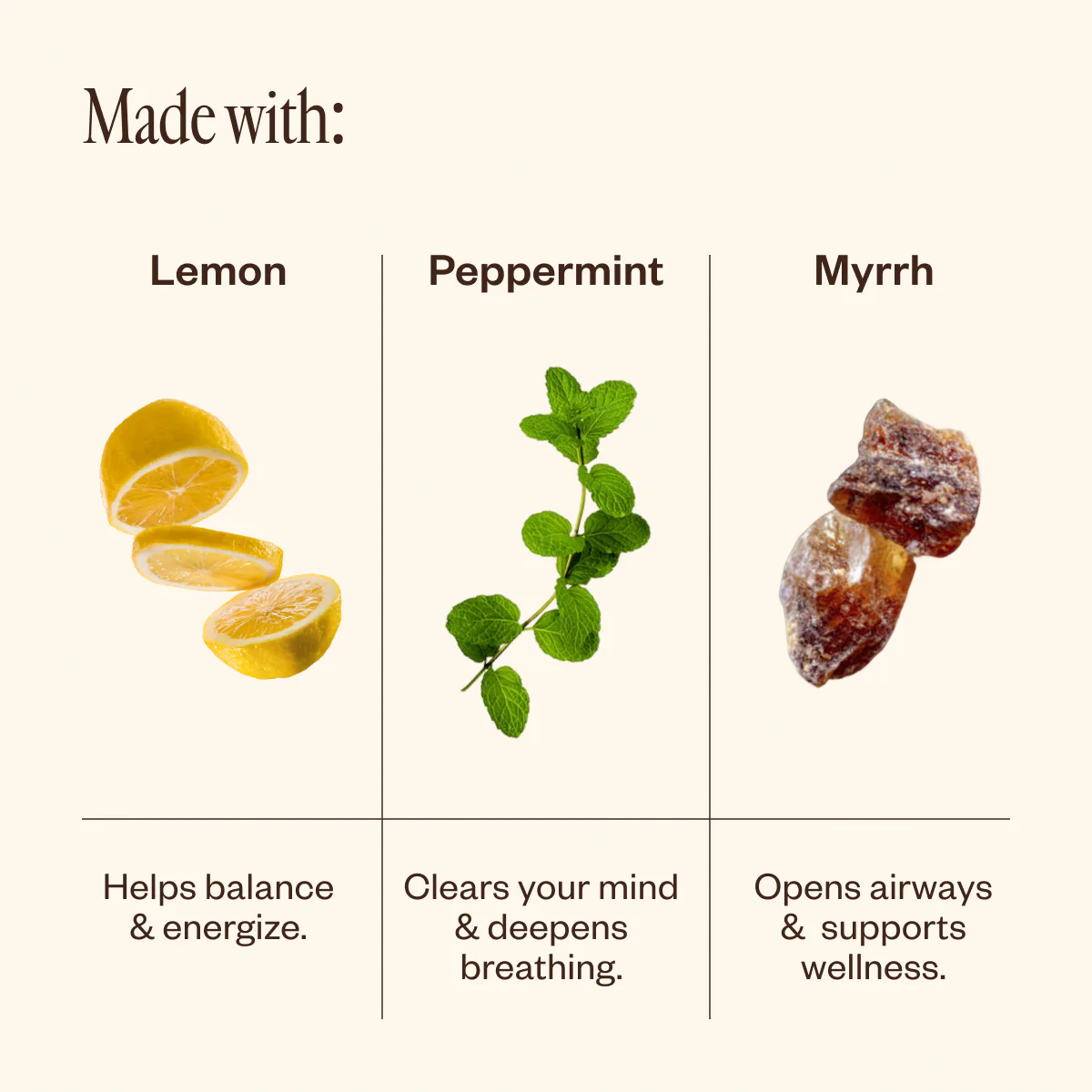 Made with:

| Lemon | Peppermint | Myrrh |
|---|---|---|
| Helps balance & energize. | Clears your mind & deepens breathing. | Opens airways & supports wellness. |